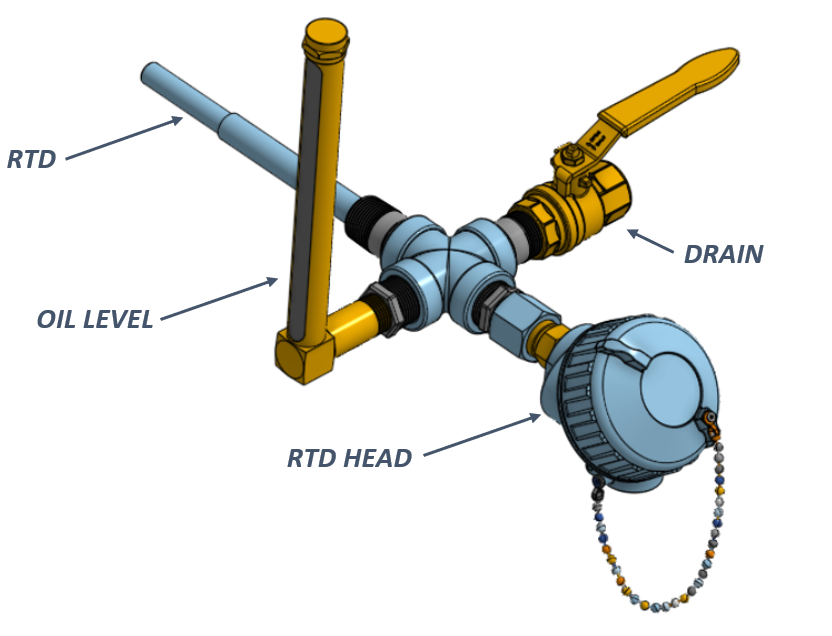 RTD

DRAIN

OIL LEVEL

RTD HEAD